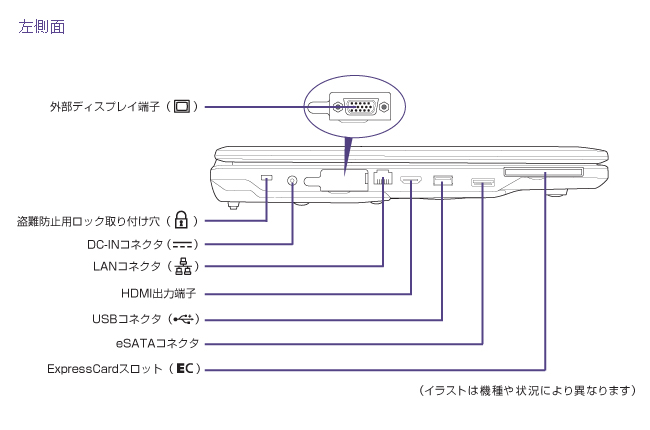 左側面

外部ディスプレイ端子（ ）

盗難防止用ロック取り付け穴（ ）

DC-INコネクタ（ ）

LANコネクタ（ ）

HDMI出力端子

USBコネクタ（ ）

eSATAコネクタ

ExpressCardスロット（ EC ）

（イラストは機種や状況により異なります）