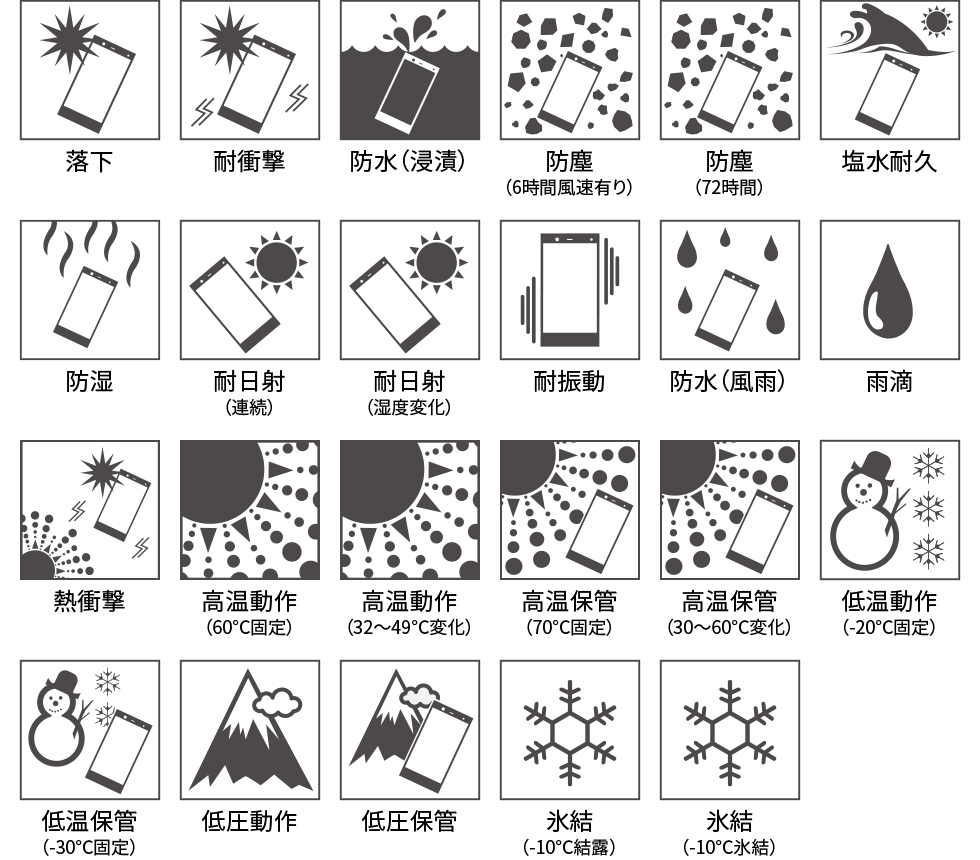 落下

耐衝撃

防水（浸漬）

防塵
(6時間風速有り)

防塵
(72時間)

塩水耐久

防湿

耐日射
(連続)

耐日射
(湿度変化)

耐振動

防水（風雨）

雨滴

熱衝撃

高温動作
(60°C固定)

高温動作
(32～49°C変化)

高温保管
(70°C固定)

高温保管
(30～60°C変化)

低温動作
(-20°C固定)

低温保管
(-30°C固定)

低圧動作

低圧保管

氷結
(-10°C結露)

氷結
(-10°C氷結)